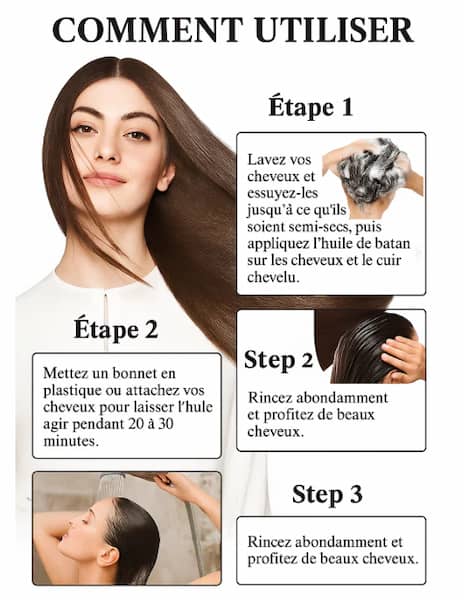 COMMENT UTILISER

Étape 1

Lavez vos cheveux et essuyez-les jusqu'à ce qu'ils soient semi-secs, puis appliquez l'huile de batan sur les cheveux et le cuir chevelu.

Étape 2

Mettez un bonnet en plastique ou attachez vos cheveux pour laisser l'hule agir pendant 20 à 30 minutes.

Step 2

Rincez abondamment et profitez de beaux cheveux.

Step 3

Rincez abondamment et profitez de beaux cheveux.