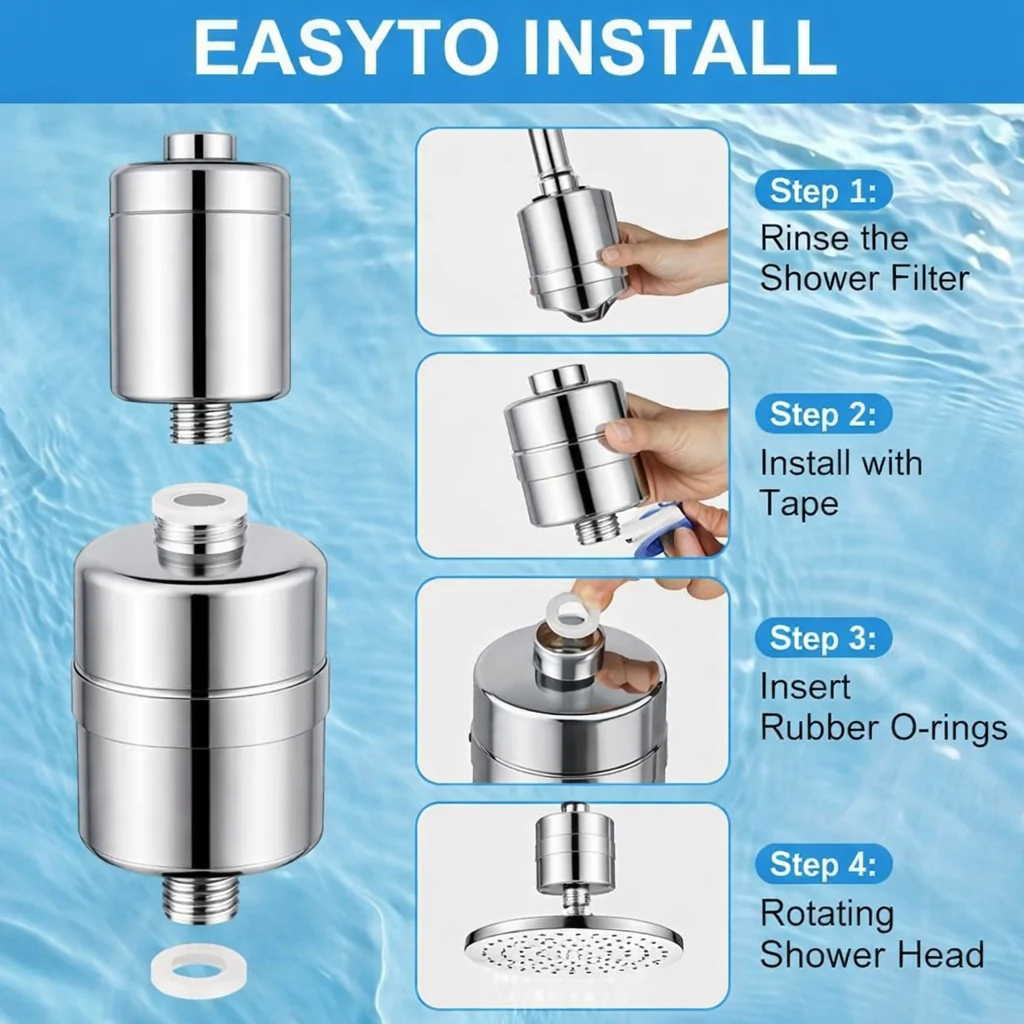 EASYTO INSTALL

Step 1:
Rinse the Shower Filter

Step 2:
Install with Tape

Step 3:
Insert Rubber O-rings

Step 4:
Rotating Shower Head